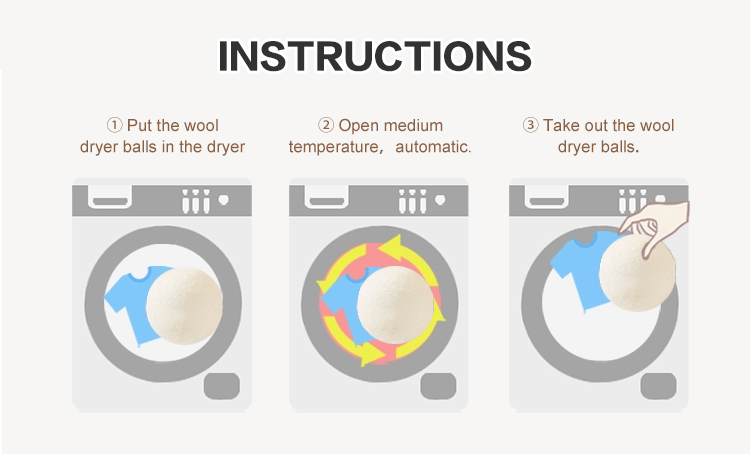 INSTRUCTIONS

① Put the wool dryer balls in the dryer

② Open medium temperature， automatic.

③ Take out the wool dryer balls.